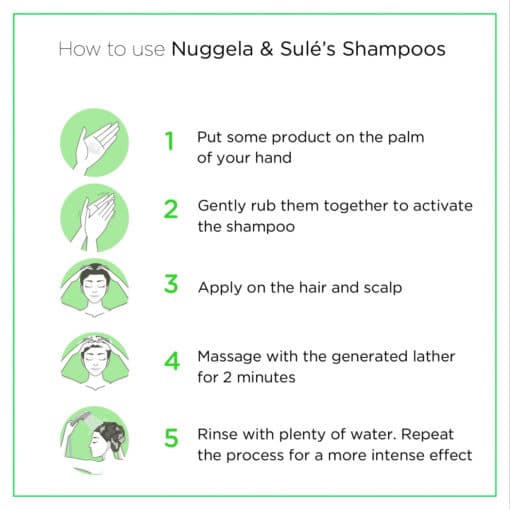 How to use Nuggela & Sulé's Shampoos

1 Put some product on the palm of your hand

2 Gently rub them together to activate the shampoo

3 Apply on the hair and scalp

4 Massage with the generated lather for 2 minutes

5 Rinse with plenty of water. Repeat the process for a more intense effect